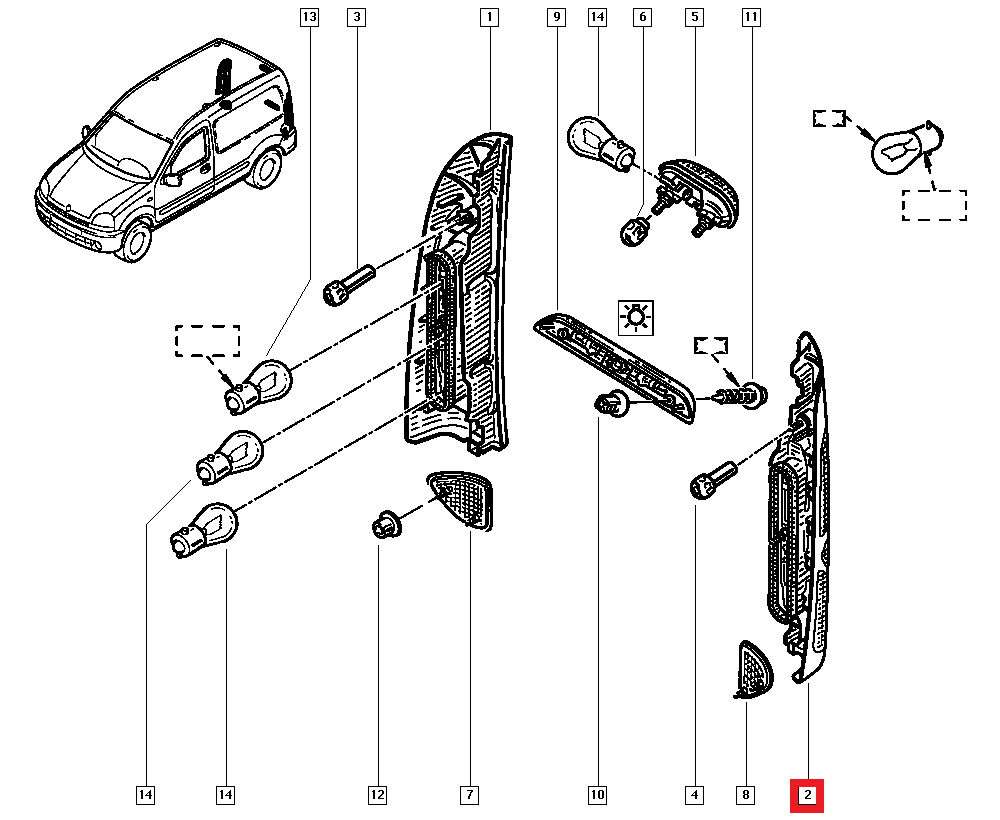 13
3
1
9
14
6
5
11
14
14
12
7
10
4
8
2